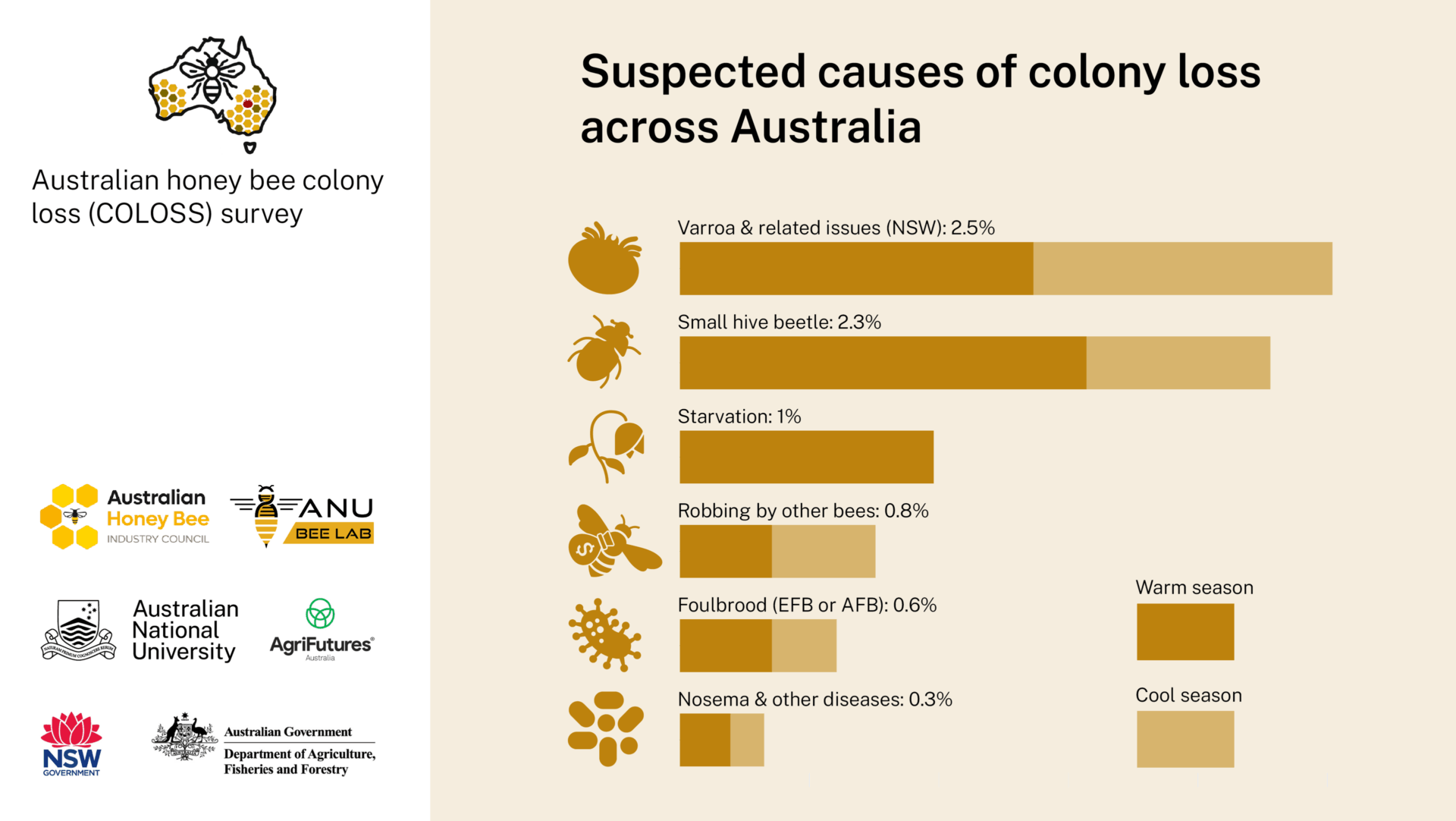 Australian honey bee colony loss (COLOSS) survey

Australian Honey Bee INDUSTRY COUNCIL

ANU BEE LAB

Australian National University

AgriFutures Australia

NSW GOVERNMENT

Australian Government
Department of Agriculture, Fisheries and Forestry

Suspected causes of colony loss across Australia

Varroa & related issues (NSW): 2.5%

Small hive beetle: 2.3%

Starvation: 1%

Robbing by other bees: 0.8%

Foulbrood (EFB or AFB): 0.6%

Nosema & other diseases: 0.3%

Warm season

Cool season